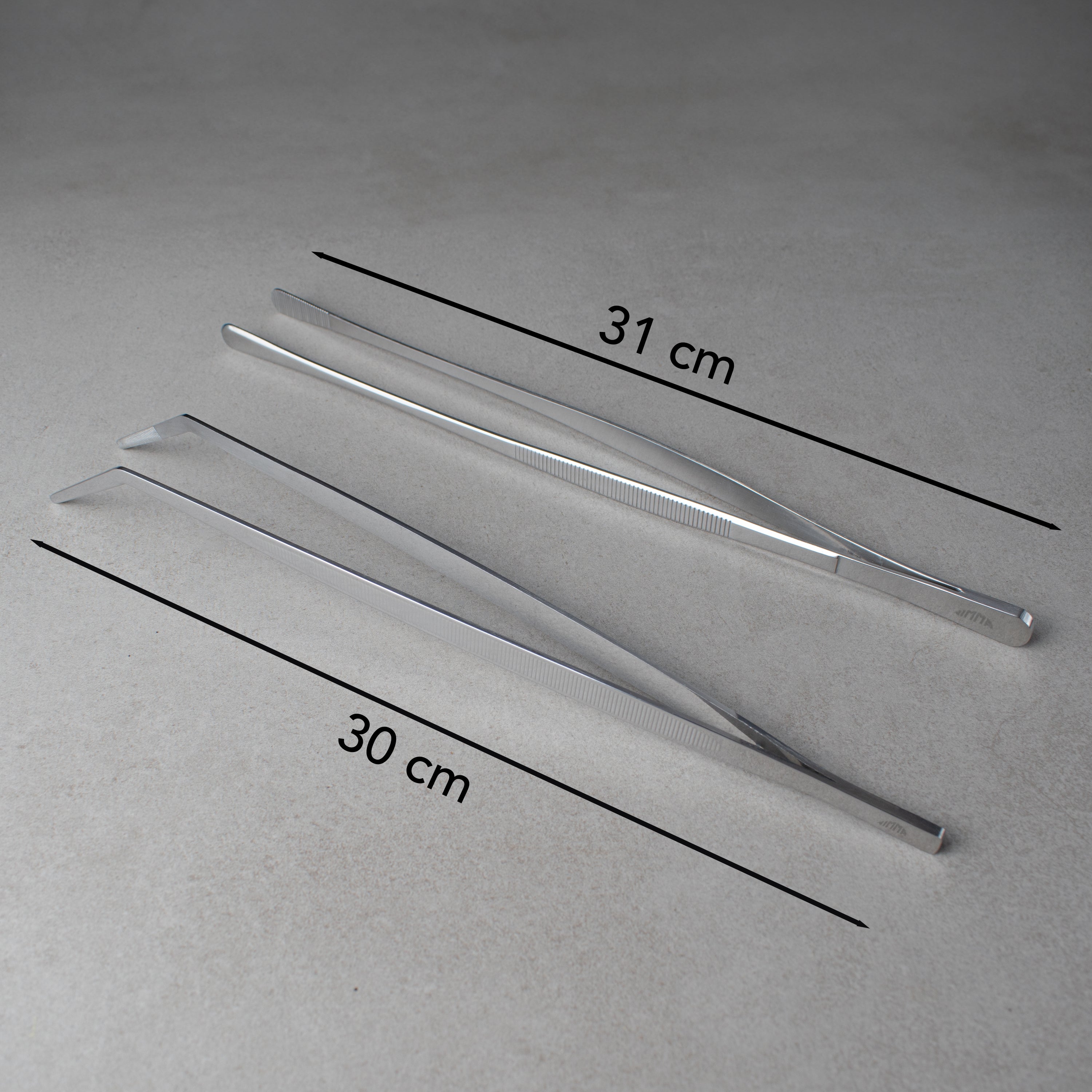 31 cm

30 cm